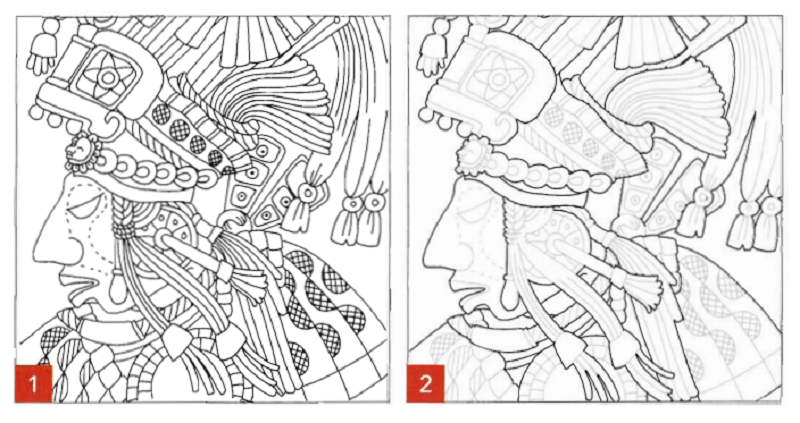 1

2